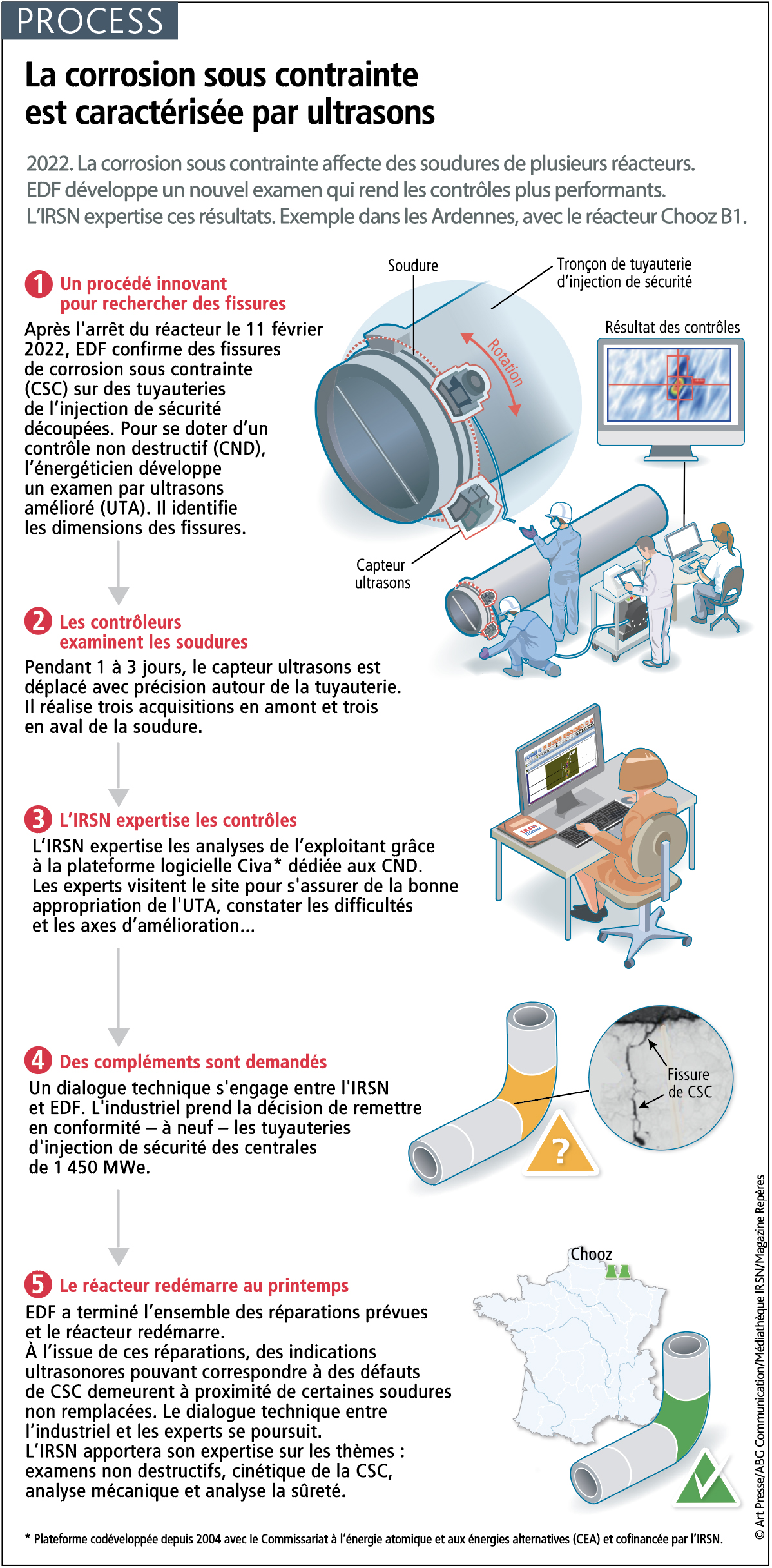 PROCESS

La corrosion sous contrainte est caractérisée par ultrasons

2022. La corrosion sous contrainte affecte des soudures de plusieurs réacteurs. EDF développe un nouvel examen qui rend les contrôles plus performants. L'IRSN expertise ces résultats. Exemple dans les Ardennes, avec le réacteur Chooz B1.

1 Un procédé innovant pour rechercher des fissures

Après l'arrêt du réacteur le 11 février 2022, EDF confirme des fissures de corrosion sous contrainte (CSC) sur des tuyauteries de l'injection de sécurité découpées. Pour se doter d'un contrôle non destructif (CND), l'énergéticien développe un examen par ultrasons amélioré (UTA). Il identifie les dimensions des fissures.

Soudure

Tronçon de tuyauterie d'injection de sécurité

Rotation

Résultat des contrôles

Capteur ultrasons

2 Les contrôleurs examinent les soudures

Pendant 1 à 3 jours, le capteur ultrasons est déplacé avec précision autour de la tuyauterie. Il réalise trois acquisitions en amont et trois en aval de la soudure.

3 L'IRSN expertise les contrôles

L'IRSN expertise les analyses de l'exploitant grâce à la plateforme logicielle Civa* dédiée aux CND. Les experts visitent le site pour s'assurer de la bonne appropriation de l'UTA, constater les difficultés et les axes d'amélioration...

4 Des compléments sont demandés

Un dialogue technique s'engage entre l'IRSN et EDF. L'industriel prend la décision de remettre en conformité – à neuf – les tuyauteries d'injection de sécurité des centrales de 1 450 MWe.

Fissure de CSC

?

5 Le réacteur redémarre au printemps

EDF a terminé l'ensemble des réparations prévues et le réacteur redémarre.
À l'issue de ces réparations, des indications ultrasonores pouvant correspondre à des défauts de CSC demeurent à proximité de certaines soudures non remplacées. Le dialogue technique entre l'industriel et les experts se poursuit.
L'IRSN apportera son expertise sur les thèmes : examens non destructifs, cinétique de la CSC, analyse mécanique et analyse la sûreté.

Chooz

* Plateforme codéveloppée depuis 2004 avec le Commissariat à l'énergie atomique et aux énergies alternatives (CEA) et cofinancée par l'IRSN.

© Art Presse/ABG Communication/Médiathèque IRSN/Magazine Repères