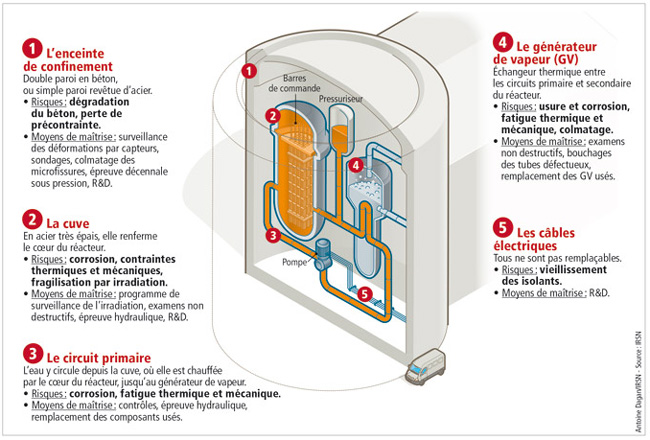 1 L'enceinte de confinement
Double paroi en béton, ou simple paroi revêtue d'acier.
• Risques : dégradation du béton, perte de précontrainte.
• Moyens de maîtrise : surveillance des déformations par capteurs, sondages, colmatage des microfissures, épreuve décennale sous pression, R&D.

2 La cuve
En acier très épais, elle renferme le cœur du réacteur.
• Risques : corrosion, contraintes thermiques et mécaniques, fragilisation par irradiation.
• Moyens de maîtrise : programme de surveillance de l'irradiation, examens non destructifs, épreuve hydraulique, R&D.

3 Le circuit primaire
L'eau y circule depuis la cuve, où elle est chauffée par le cœur du réacteur, jusqu'au générateur de vapeur.
• Risques : corrosion, fatigue thermique et mécanique.
• Moyens de maîtrise : contrôles, épreuve hydraulique, remplacement des composants usés.

1
Barres de commande
Pressuriseur
2
4
3
Pompe
5

4 Le générateur de vapeur (GV)
Échangeur thermique entre les circuits primaire et secondaire du réacteur.
• Risques : usure et corrosion, fatigue thermique et mécanique, colmatage.
• Moyens de maîtrise : examens non destructifs, bouchages des tubes défectueux, remplacement des GV usés.

5 Les câbles électriques
Tous ne sont pas remplaçables.
• Risques : vieillissement des isolants.
• Moyens de maîtrise : R&D.

Antoine Dagan/IRSN - Source : IRSN