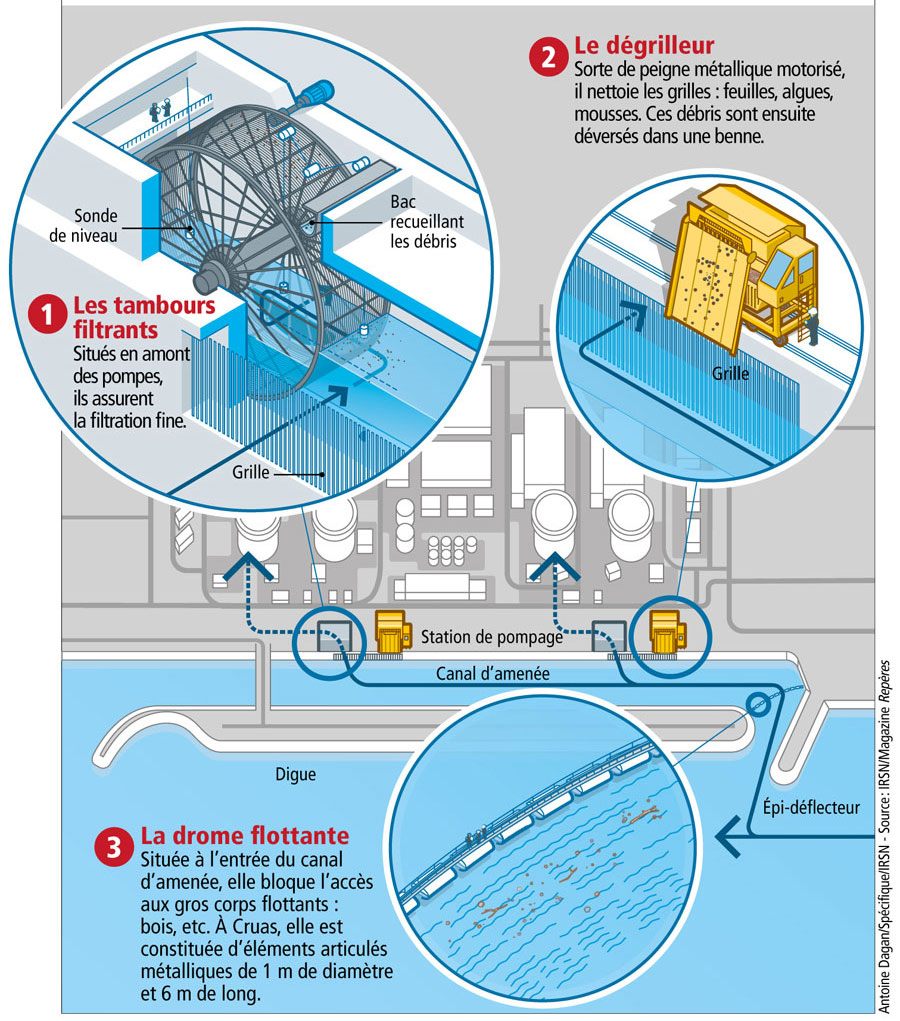 2 Le dégrilleur
Sorte de peigne métallique motorisé, il nettoie les grilles : feuilles, algues, mousses. Ces débris sont ensuite déversés dans une benne.

Sonde de niveau

Bac recueillant les débris

1 Les tambours filtrants
Situés en amont des pompes, ils assurent la filtration fine.

Grille

Grille

Station de pompage

Canal d'amenée

Digue

Épi-déflecteur

3 La drome flottante
Située à l'entrée du canal d'amenée, elle bloque l'accès aux gros corps flottants : bois, etc. À Cruas, elle est constituée d'éléments articulés métalliques de 1 m de diamètre et 6 m de long.

Antoine Dagan/Spécifique/IRSN - Source : IRSN/Magazine Repères