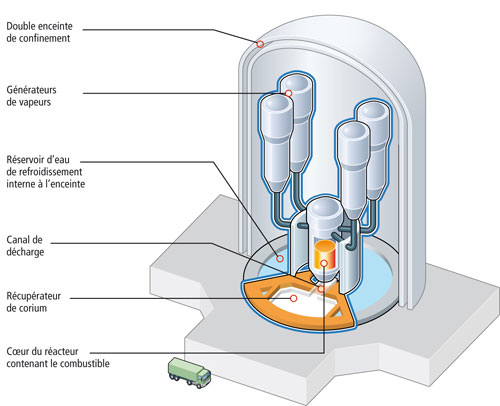 Double enceinte de confinement

Générateurs de vapeurs

Réservoir d'eau de refroidissement interne à l'enceinte

Canal de décharge

Récupérateur de corium

Cœur du réacteur contenant le combustible