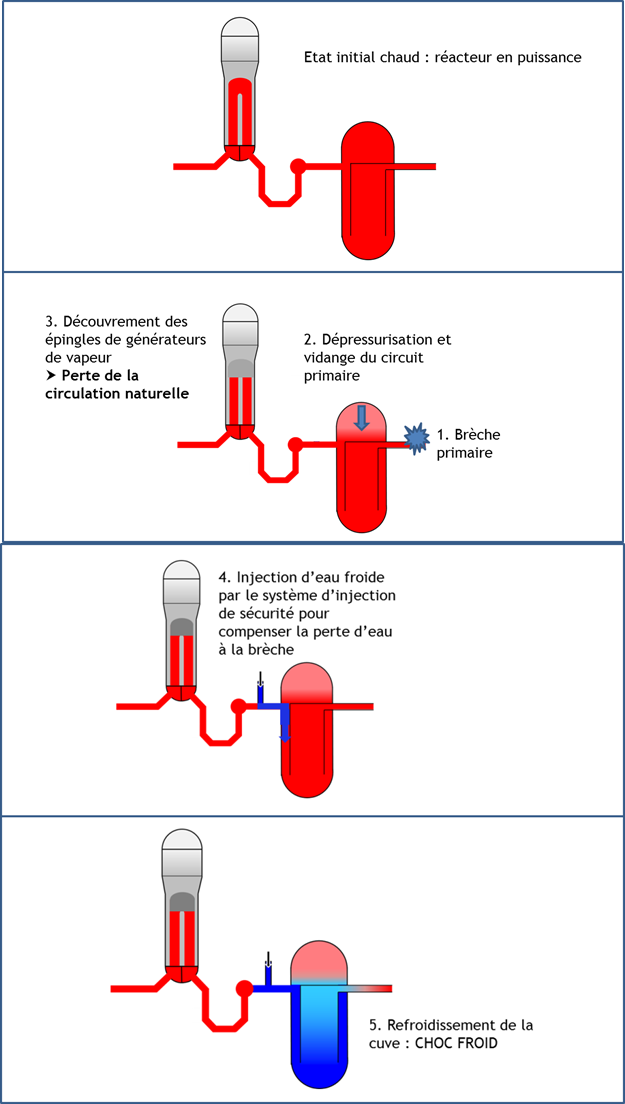 Etat initial chaud : réacteur en puissance

3. Découvrement des épingles de générateurs de vapeur
➤ Perte de la circulation naturelle

2. Dépressurisation et vidange du circuit primaire

1. Brèche primaire

4. Injection d'eau froide par le système d'injection de sécurité pour compenser la perte d'eau à la brèche

5. Refroidissement de la cuve : CHOC FROID