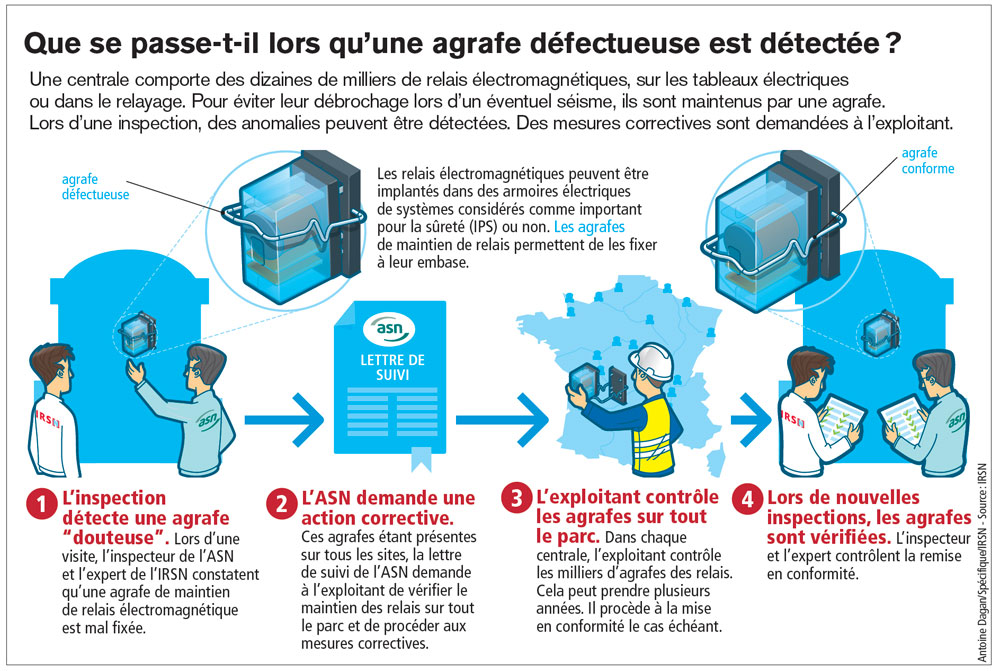 Que se passe-t-il lors qu'une agrafe défectueuse est détectée ?

Une centrale comporte des dizaines de milliers de relais électromagnétiques, sur les tableaux électriques ou dans le relayage. Pour éviter leur débrochage lors d'un éventuel séisme, ils sont maintenus par une agrafe. Lors d'une inspection, des anomalies peuvent être détectées. Des mesures correctives sont demandées à l'exploitant.

agrafe défectueuse

Les relais électromagnétiques peuvent être implantés dans des armoires électriques de systèmes considérés comme important pour la sûreté (IPS) ou non. Les agrafes de maintien de relais permettent de les fixer à leur embase.

agrafe conforme

IRSN

asn

asn

LETTRE DE SUIVI

IRSN

asn

1 L'inspection détecte une agrafe "douteuse". Lors d'une visite, l'inspecteur de l'ASN et l'expert de l'IRSN constatent qu'une agrafe de maintien de relais électromagnétique est mal fixée.

2 L'ASN demande une action corrective. Ces agrafes étant présentes sur tous les sites, la lettre de suivi de l'ASN demande à l'exploitant de vérifier le maintien des relais sur tout le parc et de procéder aux mesures correctives.

3 L'exploitant contrôle les agrafes sur tout le parc. Dans chaque centrale, l'exploitant contrôle les milliers d'agrafes des relais. Cela peut prendre plusieurs années. Il procède à la mise en conformité le cas échéant.

4 Lors de nouvelles inspections, les agrafes sont vérifiées. L'inspecteur et l'expert contrôlent la remise en conformité.

Antoine Dagan/Spécifique/IRSN - Source : IRSN