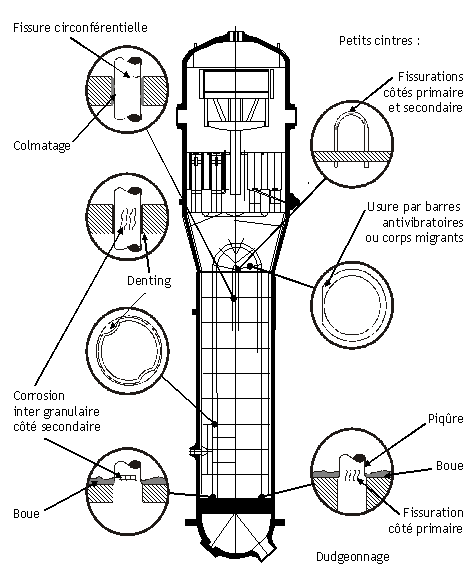 Fissure circonférentielle

Colmatage

Denting

Corrosion inter granulaire côté secondaire

Boue

Petits cintres :

Fissurations côtés primaire et secondaire

Usure par barres antivibratoires ou corps migrants

Piqûre

Boue

Fissuration côté primaire

Dudgeonnage