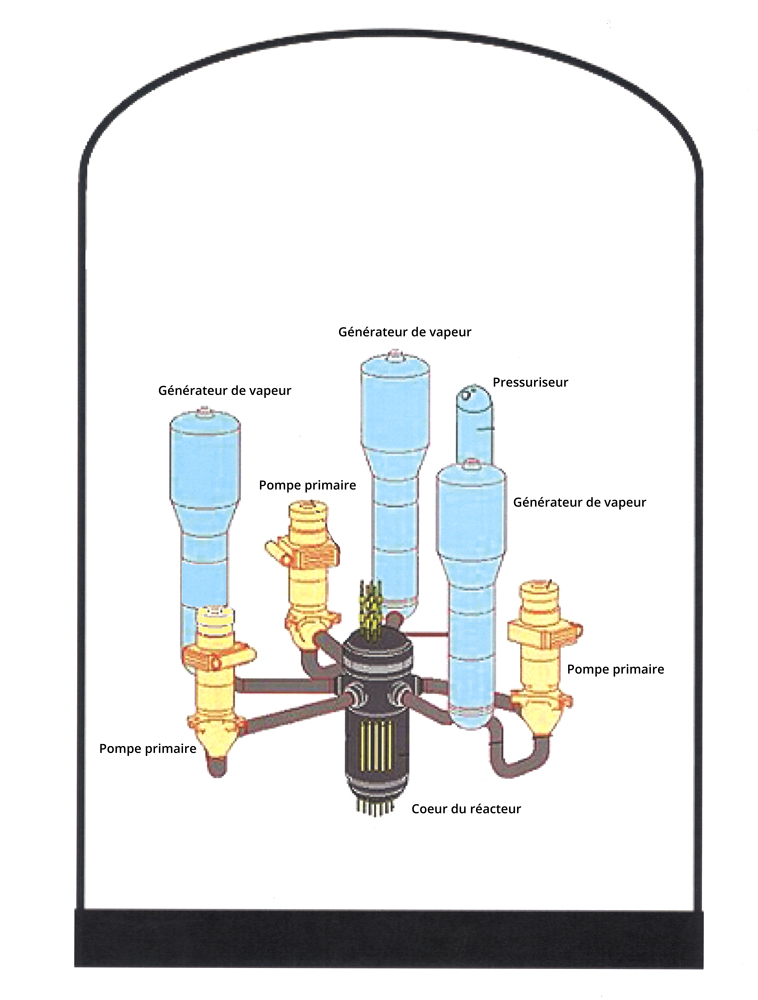 Générateur de vapeur

Générateur de vapeur

Pressuriseur

Pompe primaire

Générateur de vapeur

Pompe primaire

Pompe primaire

Coeur du réacteur